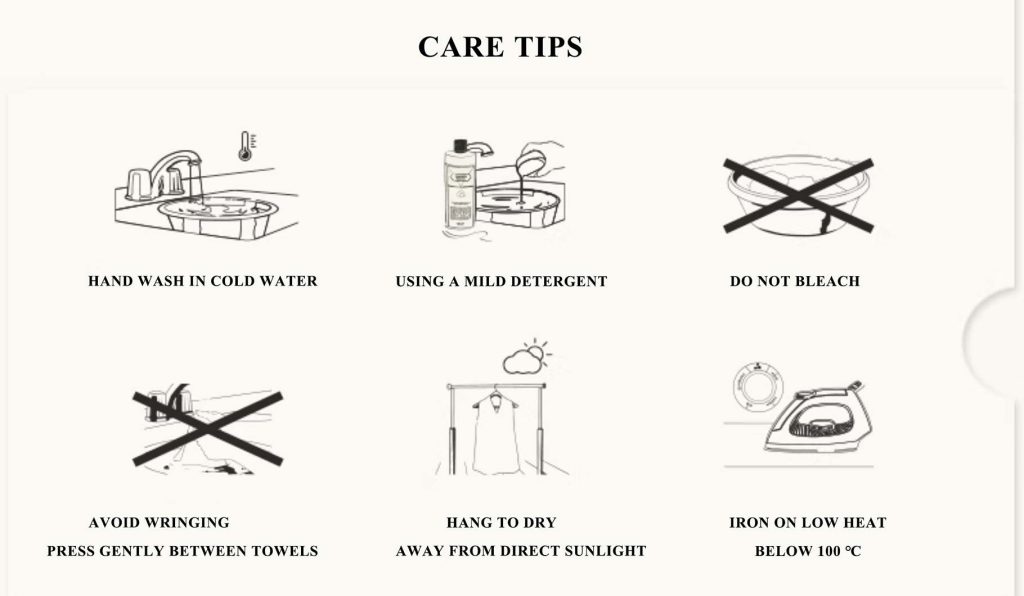 CARE TIPS

HAND WASH IN COLD WATER

USING A MILD DETERGENT

DO NOT BLEACH

AVOID WRINGING
PRESS GENTLY BETWEEN TOWELS

HANG TO DRY
AWAY FROM DIRECT SUNLIGHT

IRON ON LOW HEAT
BELOW 100 ℃